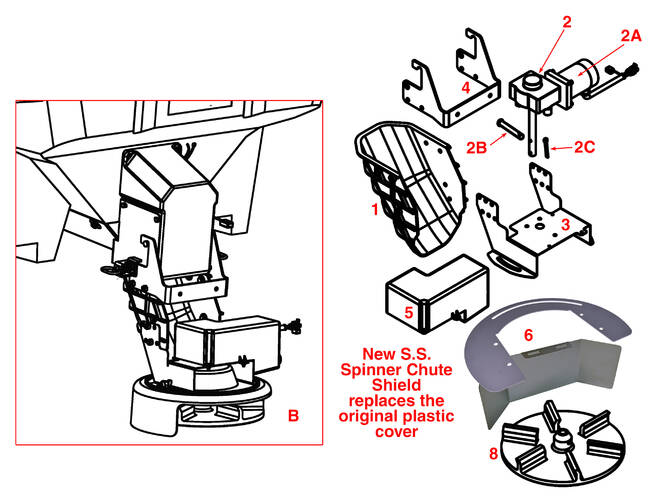 B

2

2A

4

2B

2C

1

3

5

6

New S.S. Spinner Chute Shield replaces the original plastic cover

8