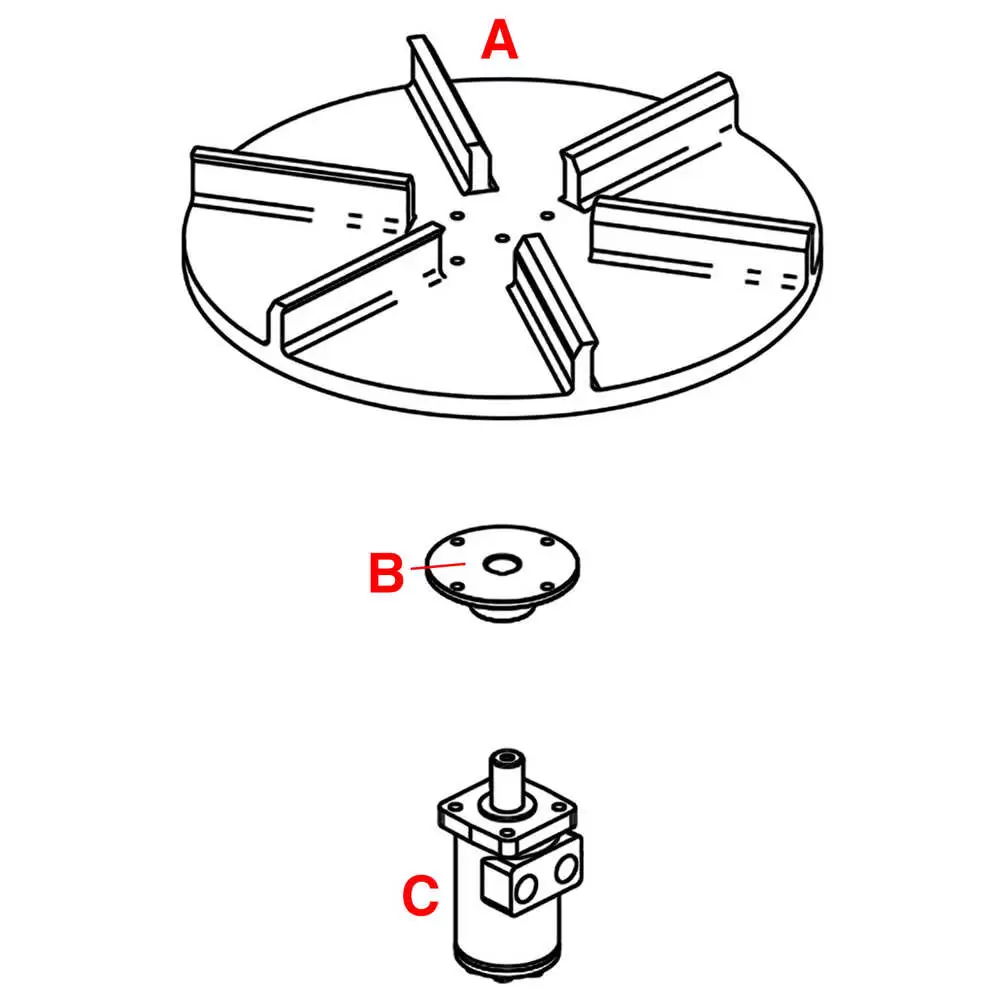 A

B

C