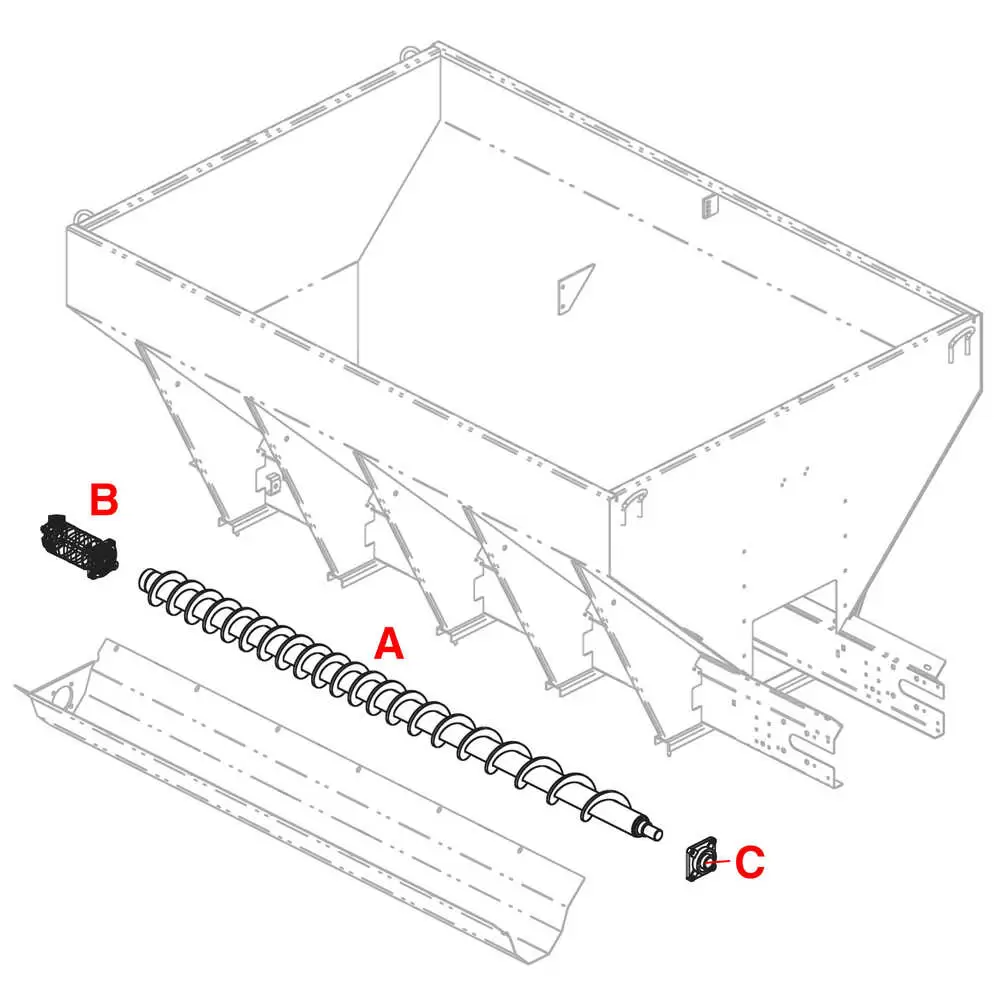 B
A
C