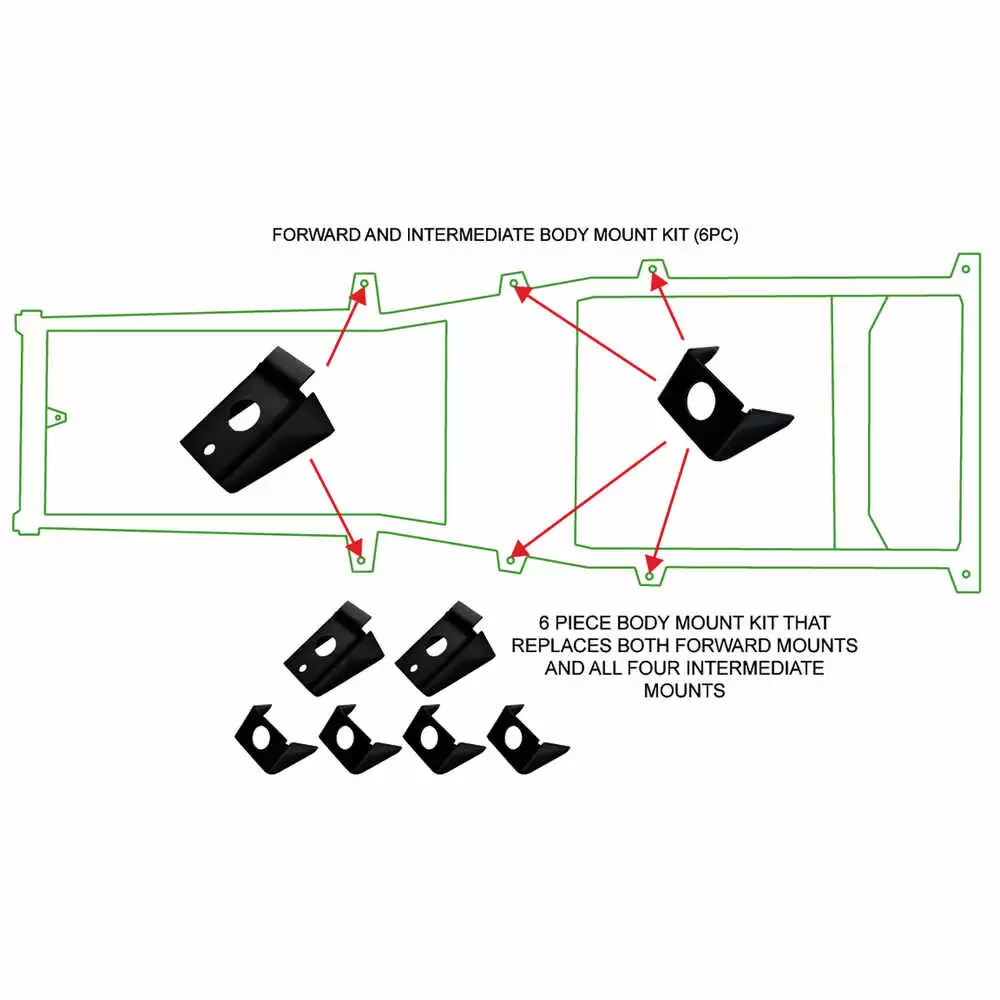 FORWARD AND INTERMEDIATE BODY MOUNT KIT (6PC)

6 PIECE BODY MOUNT KIT THAT REPLACES BOTH FORWARD MOUNTS AND ALL FOUR INTERMEDIATE MOUNTS