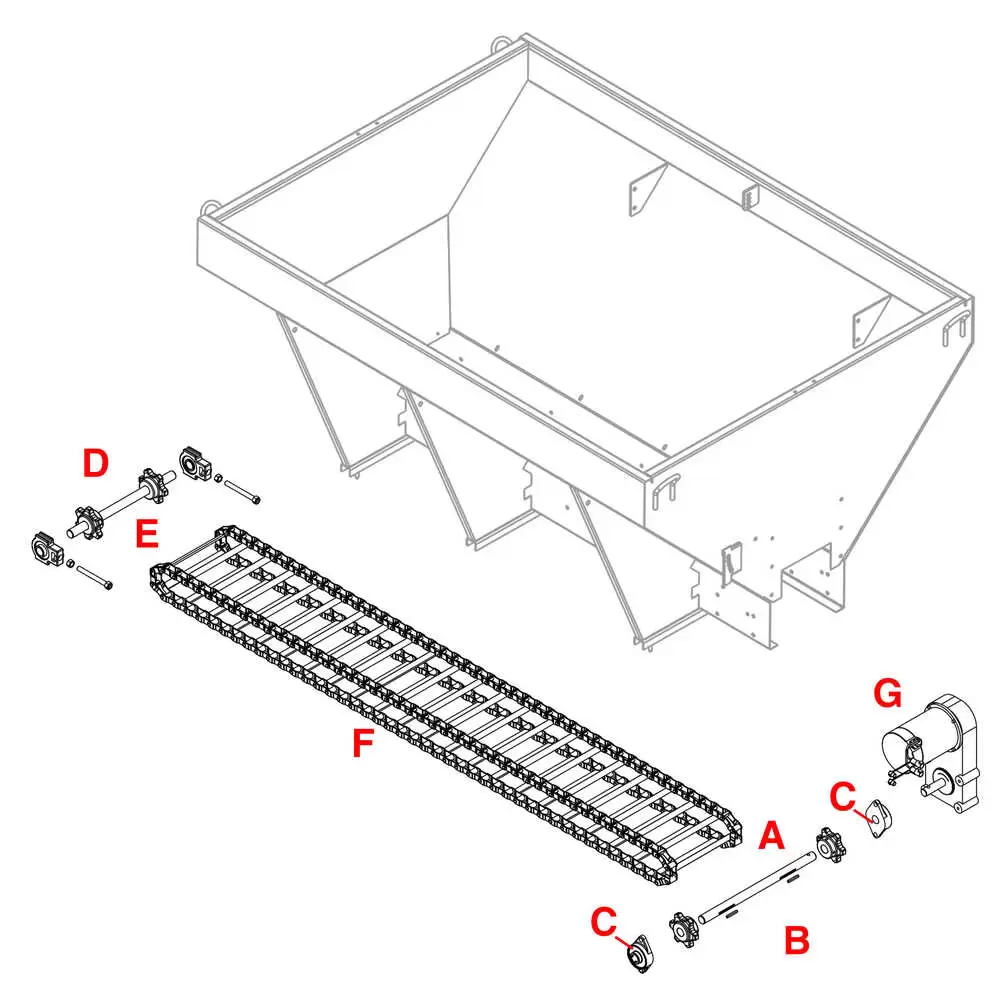 D
E
F
G
C
A
C
B