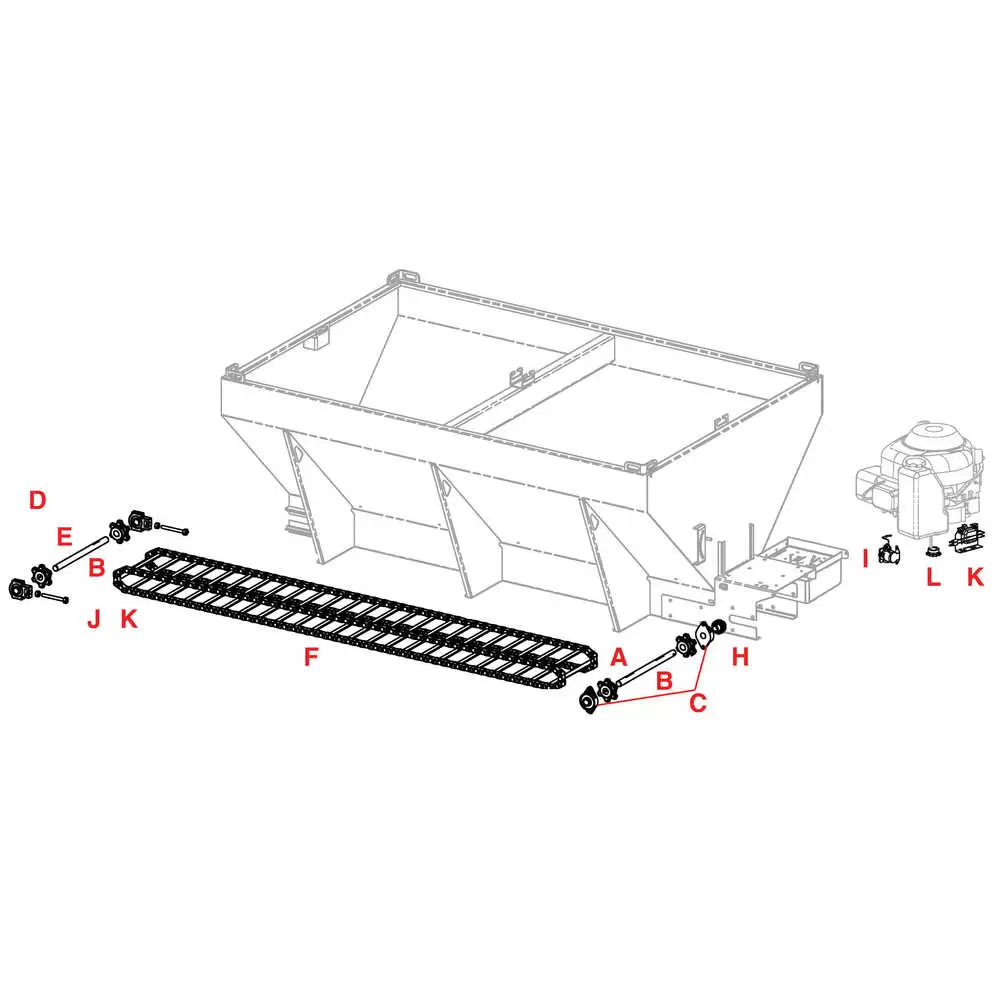 D
E
B
J K
F
A
B
C
H
I
L
K