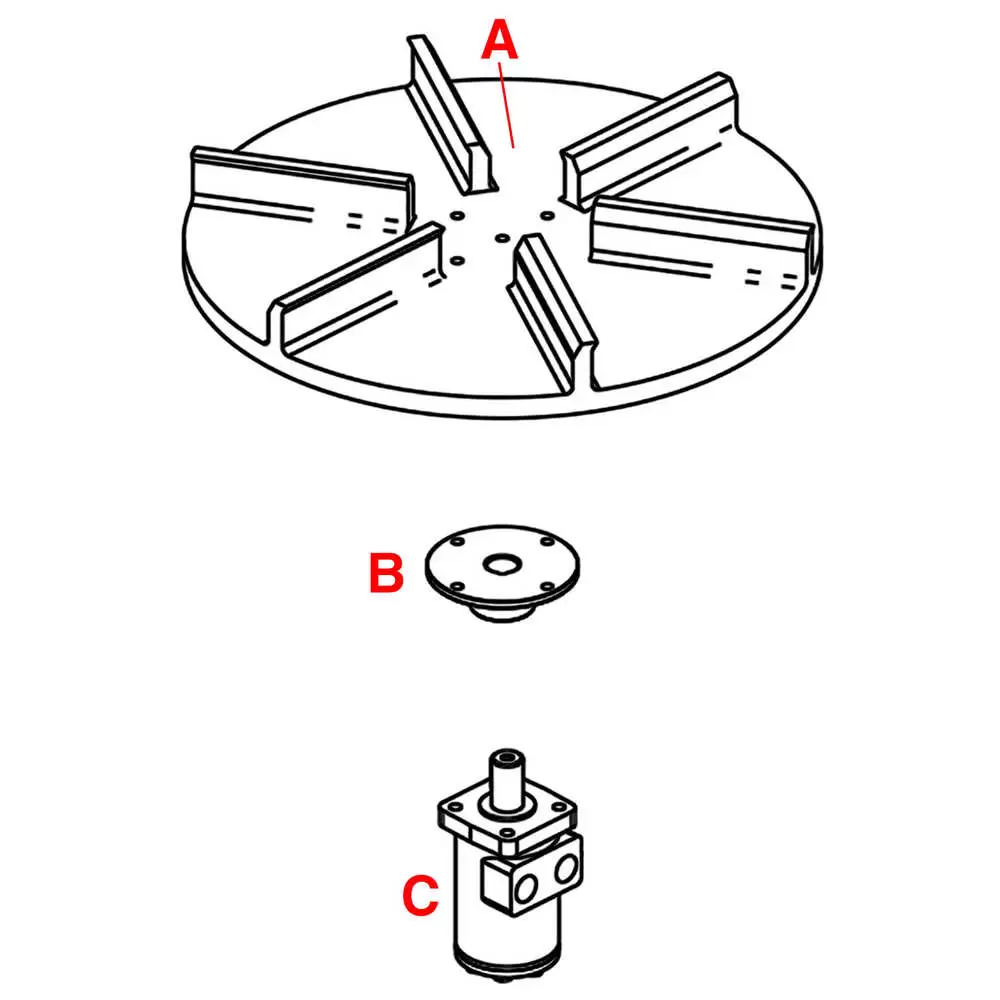 A

B

C