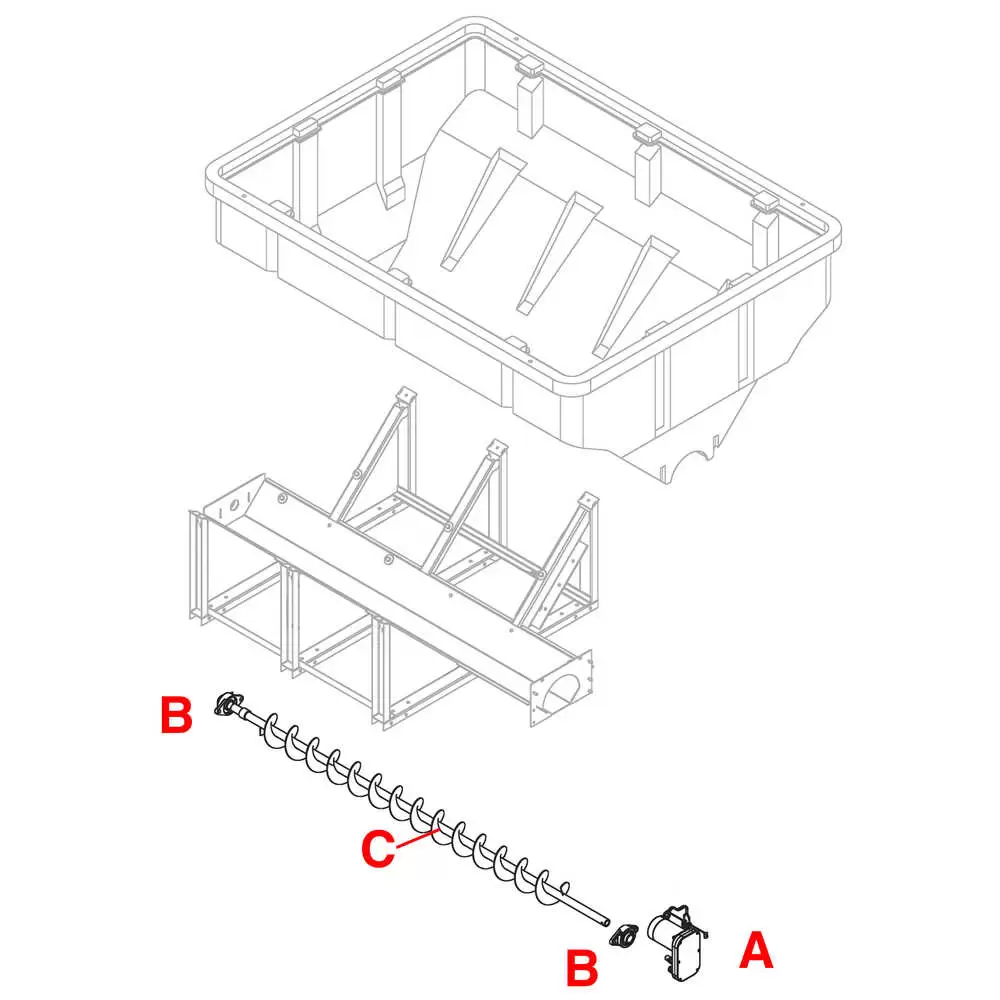 B
C
B
A