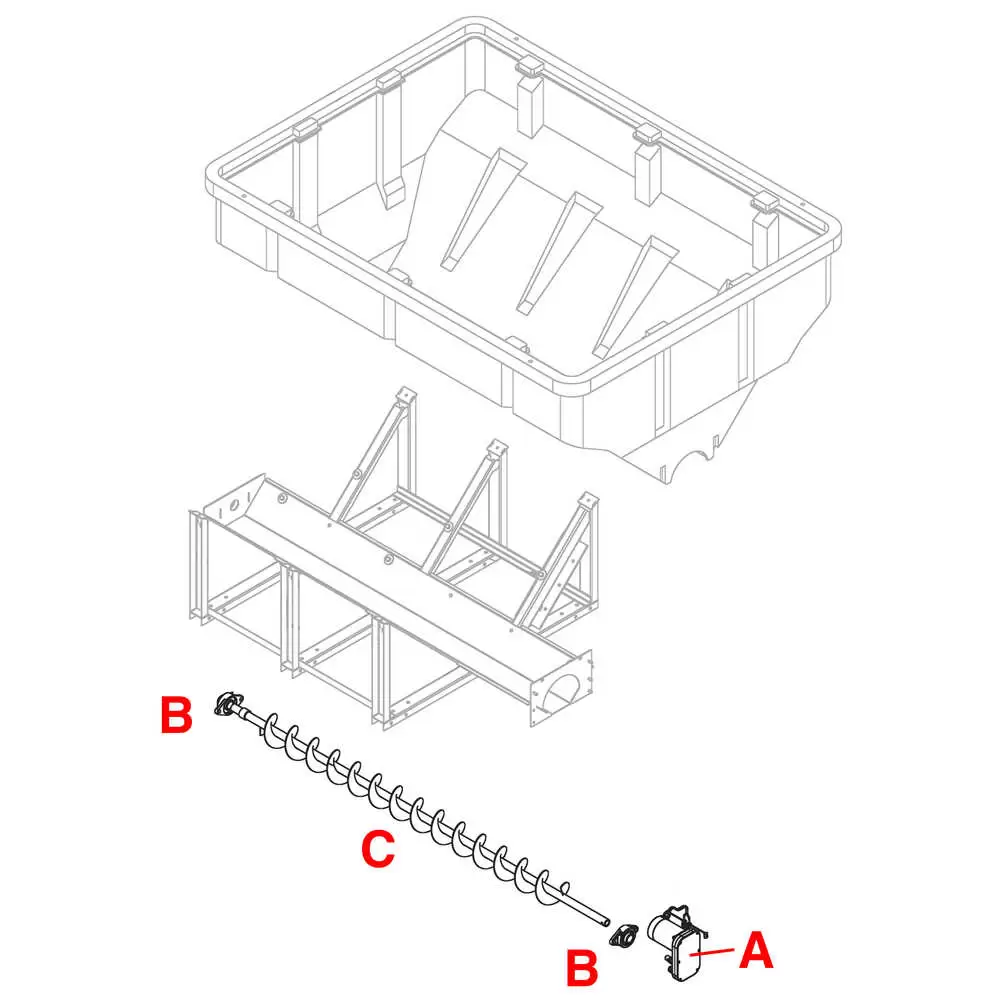 B

C

B

A