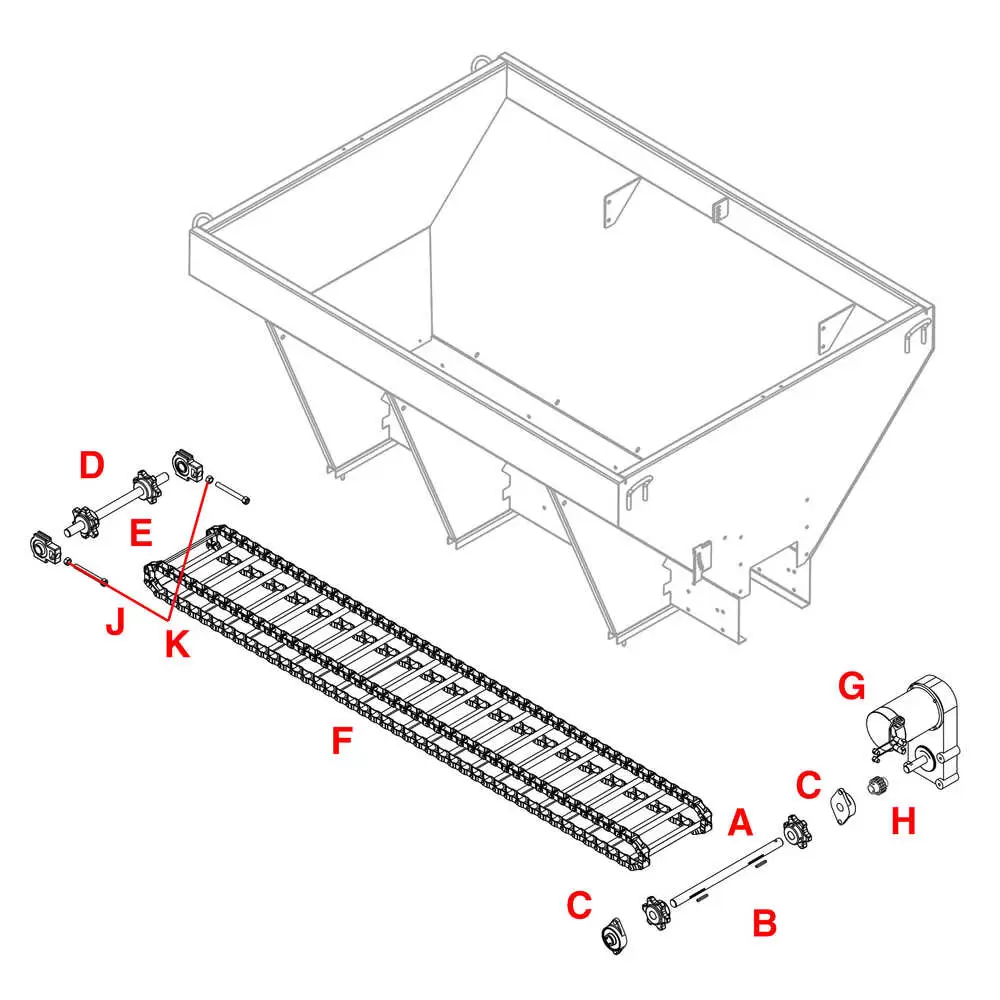 D
E
J
K
F
G
C
H
A
C
B