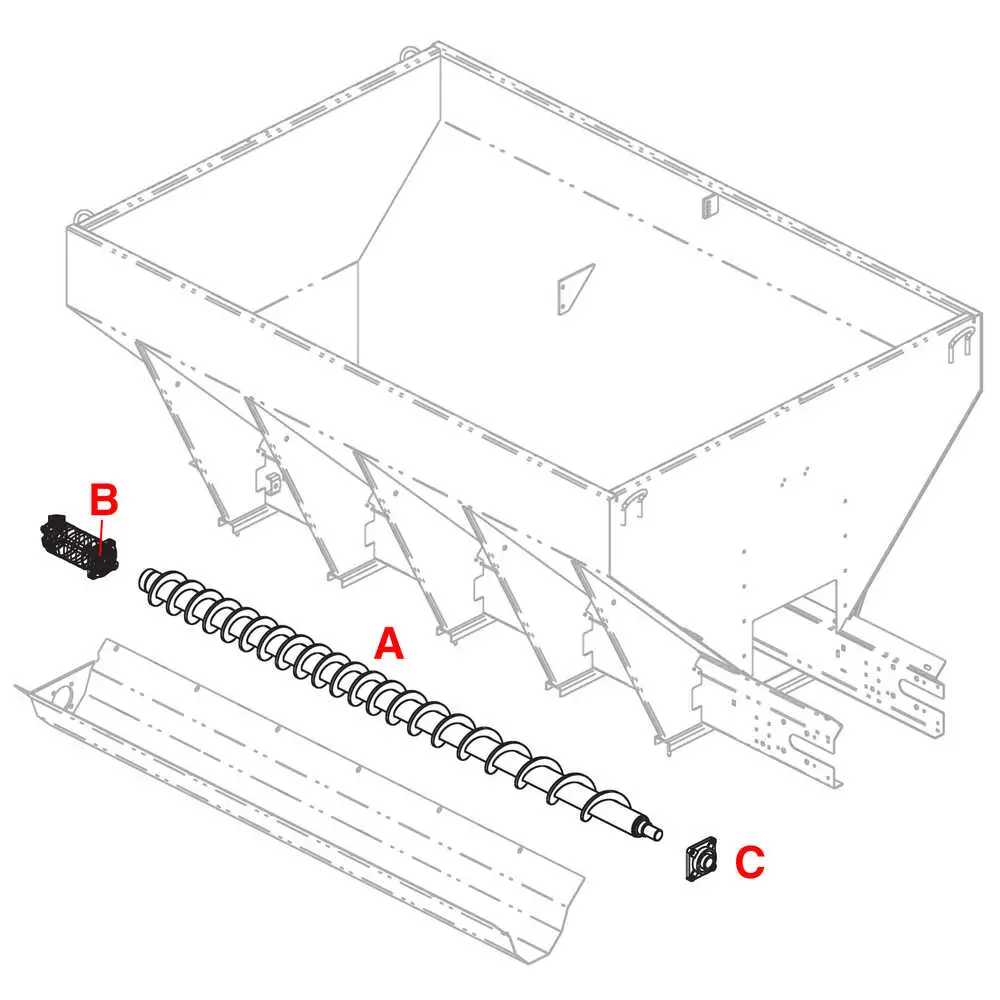 B
A
C