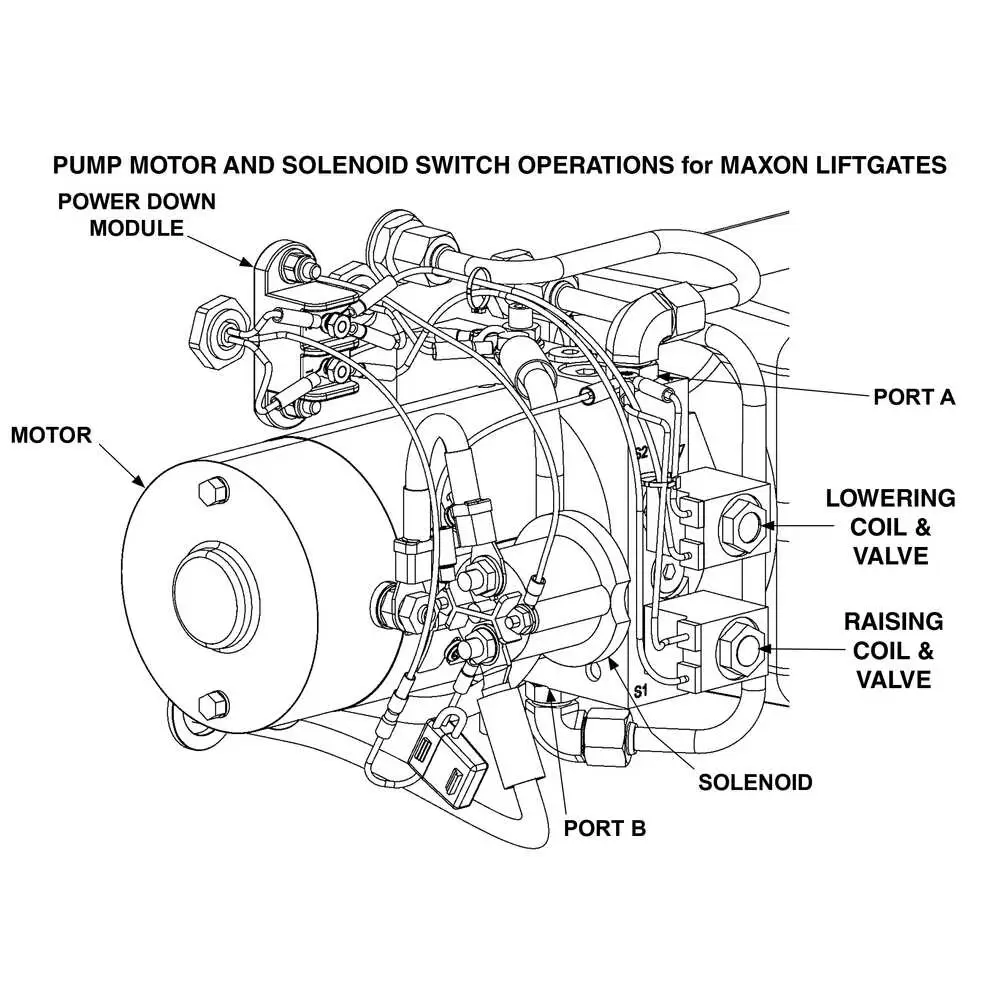 PUMP MOTOR AND SOLENOID SWITCH OPERATIONS for MAXON LIFTGATES

POWER DOWN MODULE

MOTOR

PORT A

S2

LOWERING COIL & VALVE

RAISING COIL & VALVE

S1

SOLENOID

PORT B