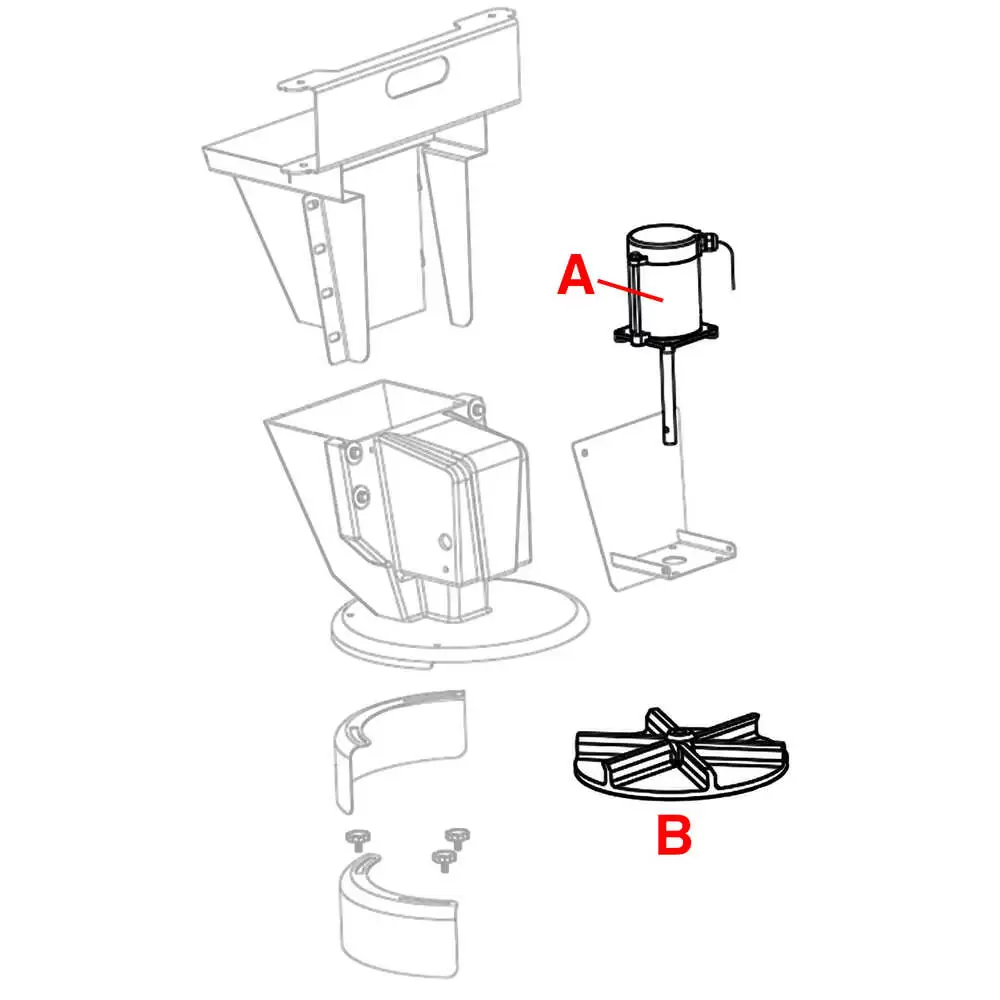 A

B