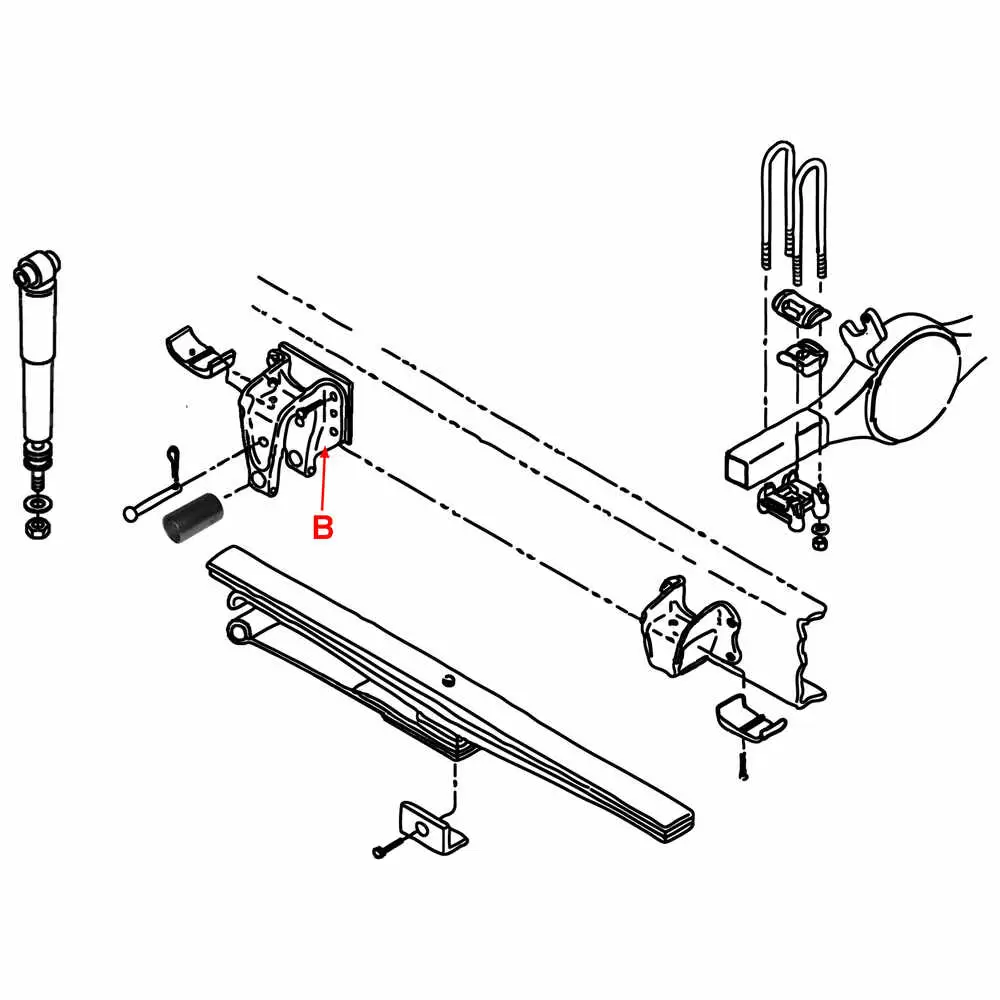 B