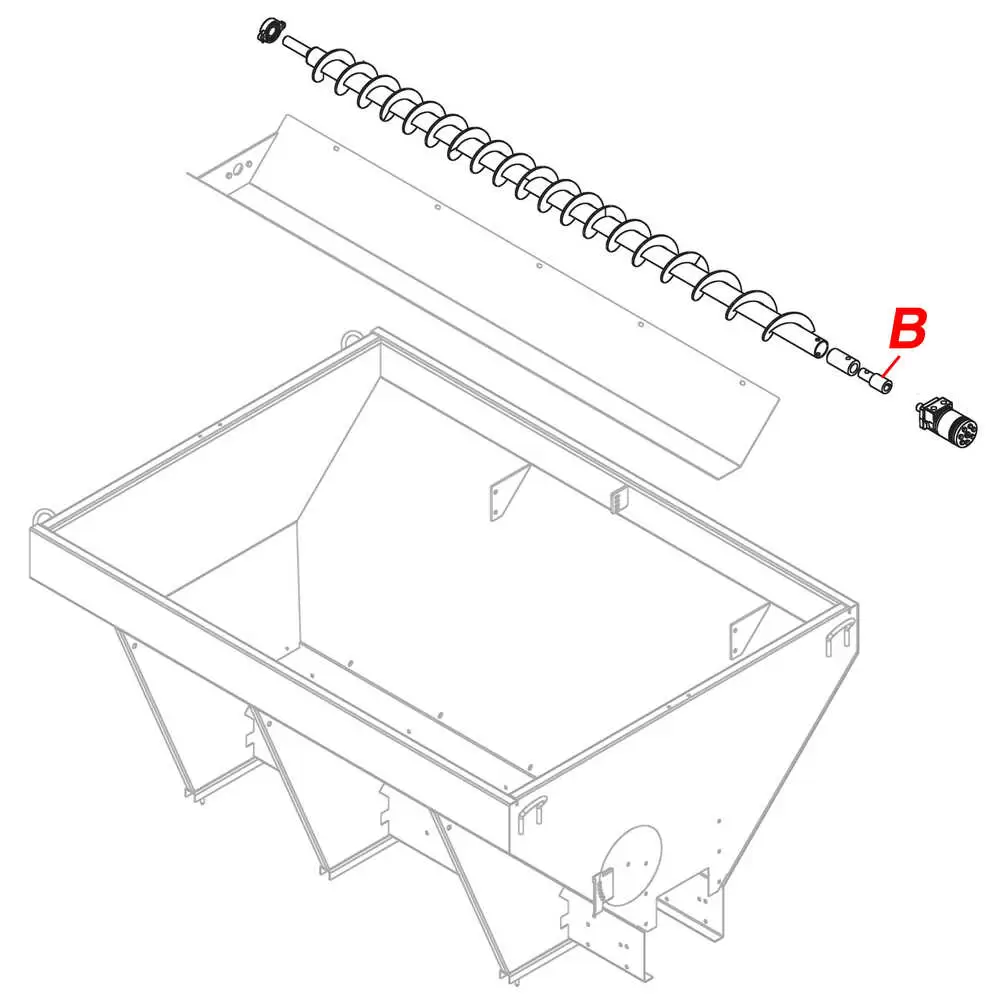 B