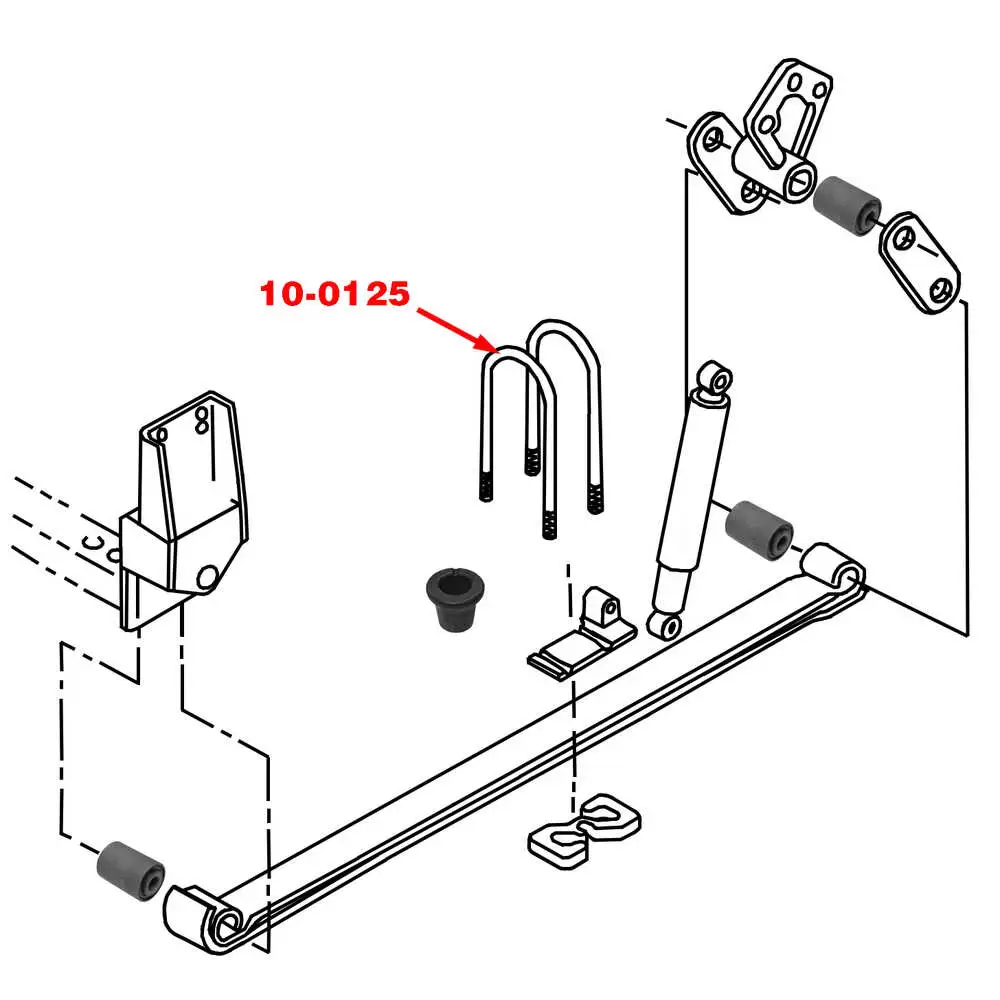 10-0125